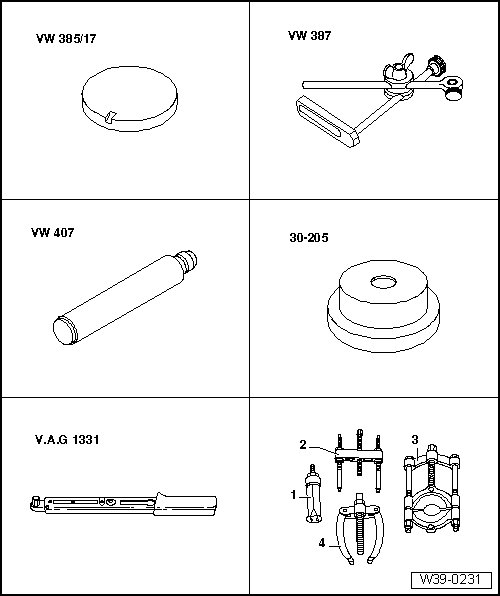 VW 385/17

VW 387

VW 407

30-205

V.A.G 1331

2

3

1

4

W39-0231