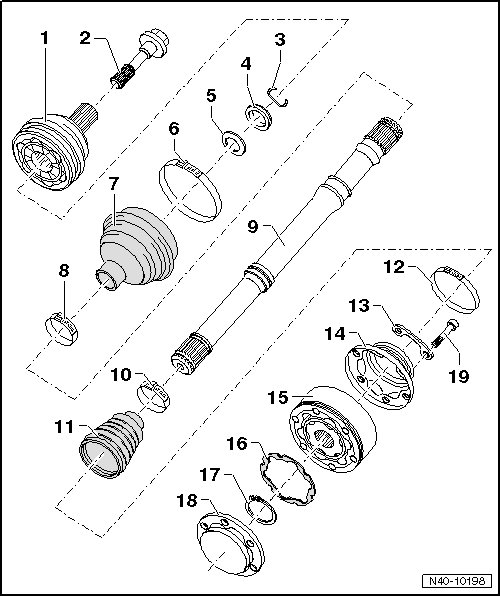 1
2
3
4
5
6
7
8
9
10
11
12
13
14
15
16
17
18
19
N40-10198