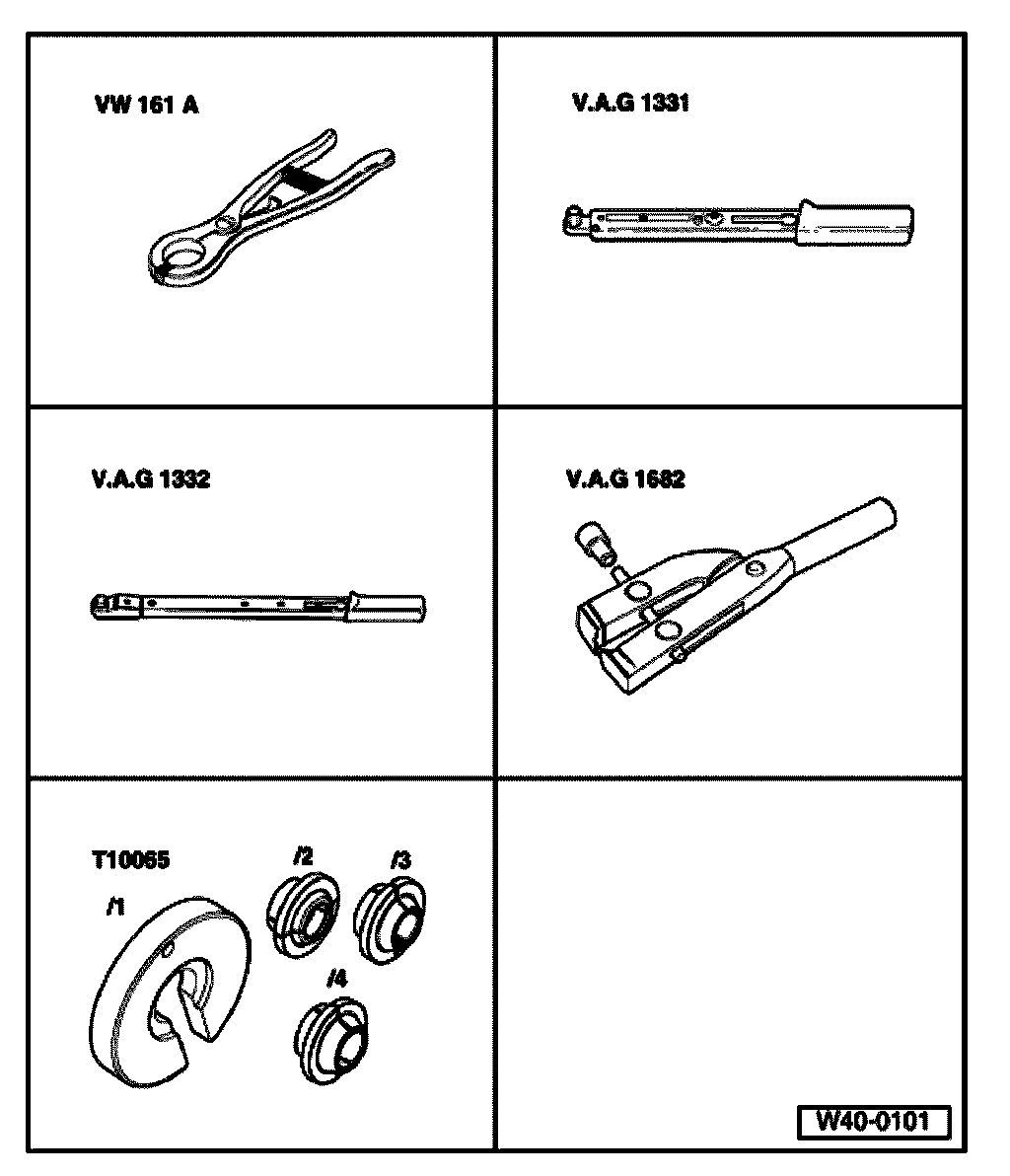 VW 161 A

V.A.G 1331

V.A.G 1332

V.A.G 1682

T10065

/1

/2

/3

/4

W40-0101