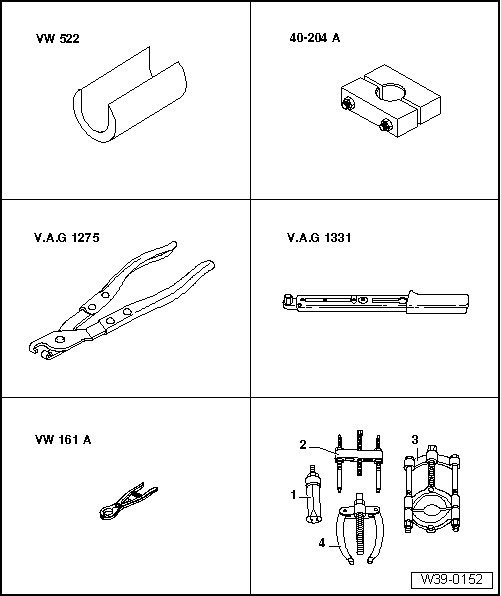 VW 522

40-204 A

V.A.G 1275

V.A.G 1331

VW 161 A

2

3

1

4

W39-0152