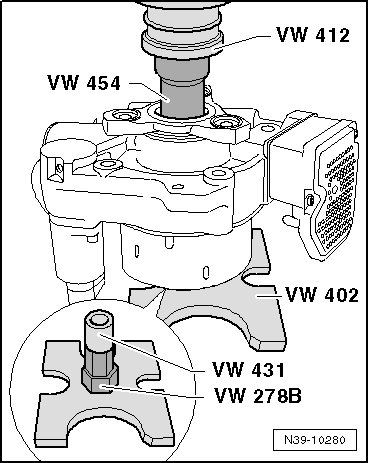 VW 412

VW 454

VW 402

VW 431

VW 278B

N39-10280