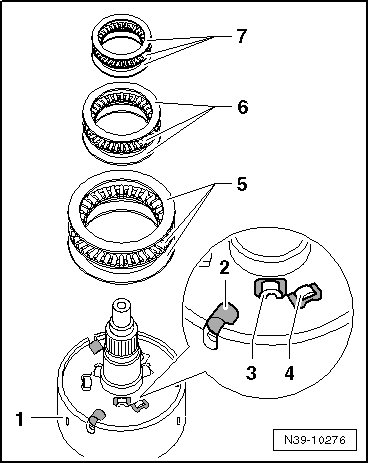 7
6
5
2
3
4
1
N39-10276