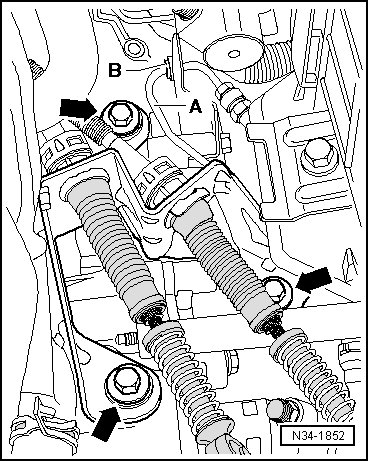 B
A
N34-1852