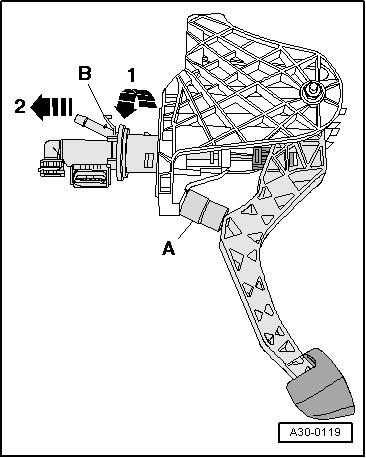 B
1
2
A
A30-0119