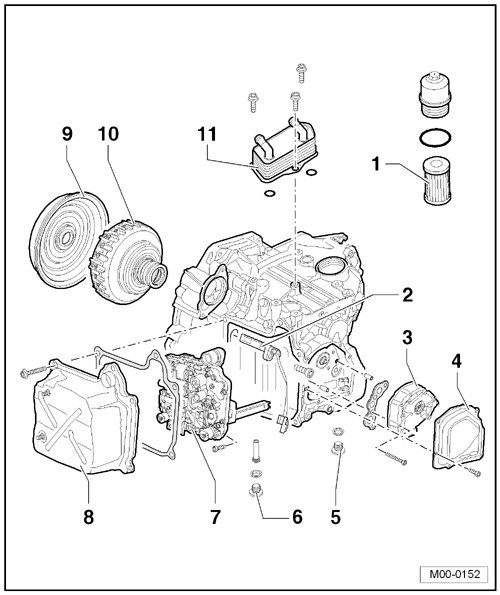 9
10
11
1
2
3
4
8
7
6
5
M00-0152