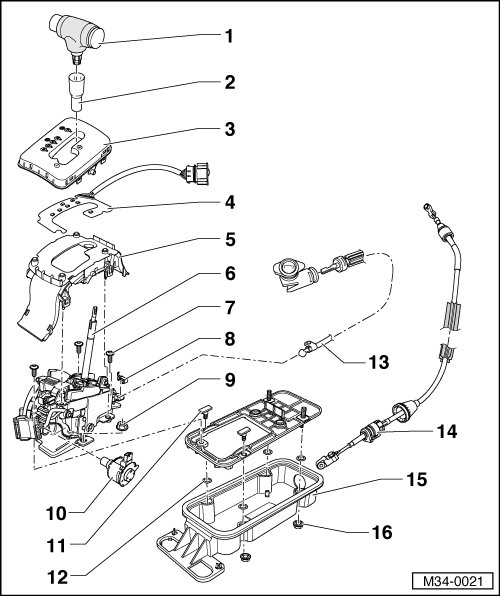 1
2
3
4
5
6
7
8
9
13
14
15
16
10
11
12
M34-0021