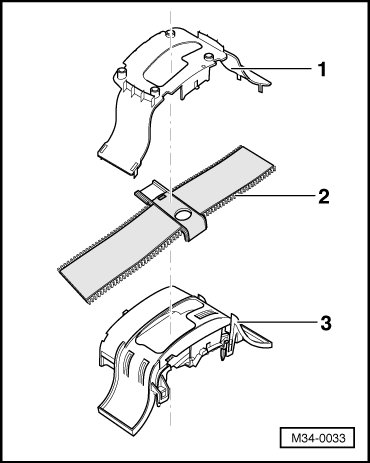 1

2

3

M34-0033