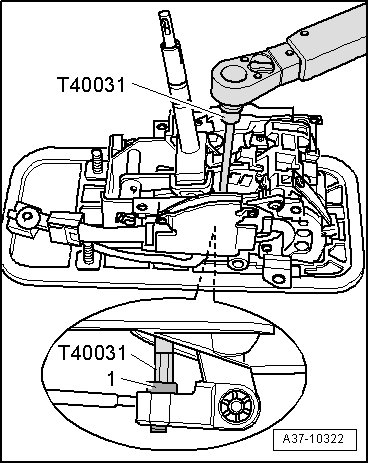 T40031

T40031

1

A37-10322