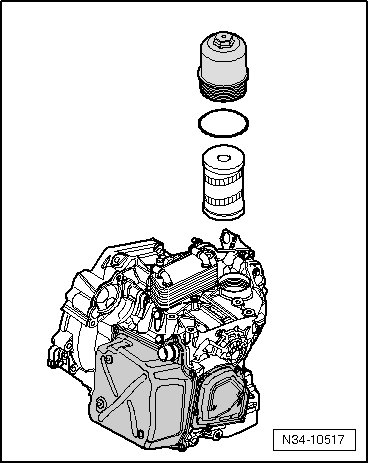 N34-10517