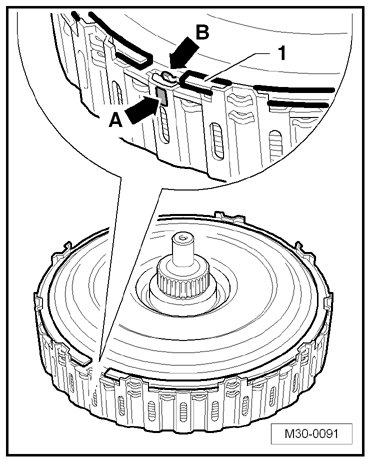 B
1
A
M30-0091