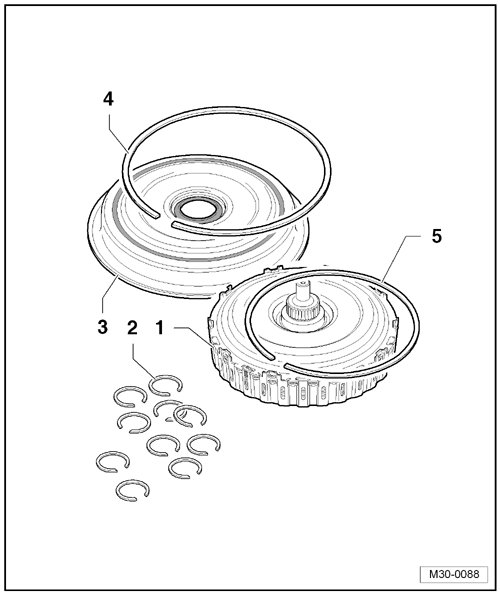 4
5
3
2
1
M30-0088