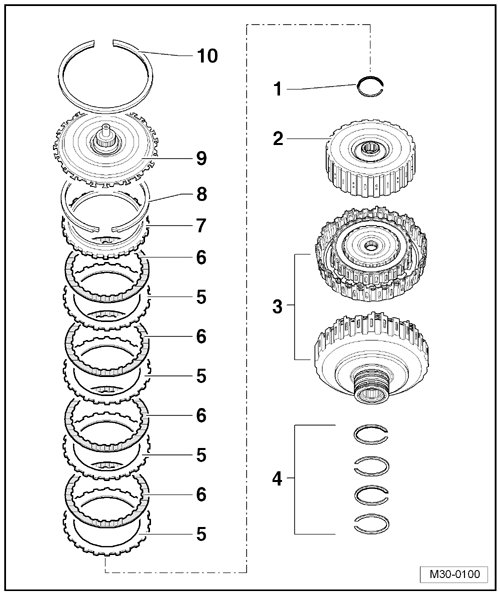 10
9
8
7
6
5
6
5
6
5
6
5
1
2
3
4
M30-0100