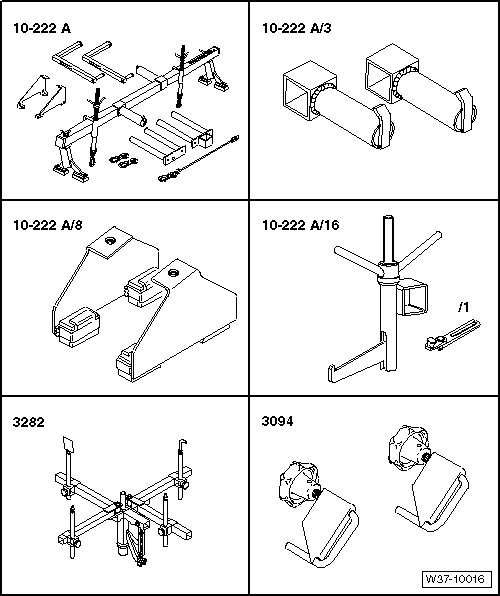 10-222 A

10-222 A/3

10-222 A/8

10-222 A/16

/1

3282

3094

W37-10016