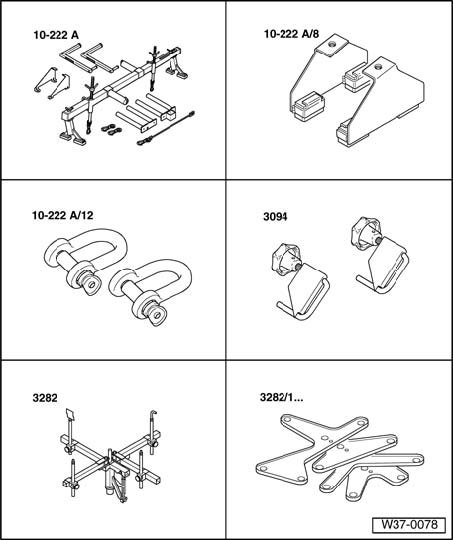 10-222 A

10-222 A/8

10-222 A/12

3094

3282

3282/1...

W37-0078