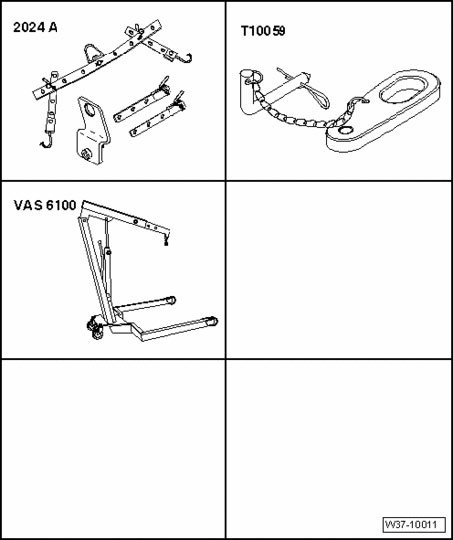 2024 A

T10059

VAS 6100

W37-10011