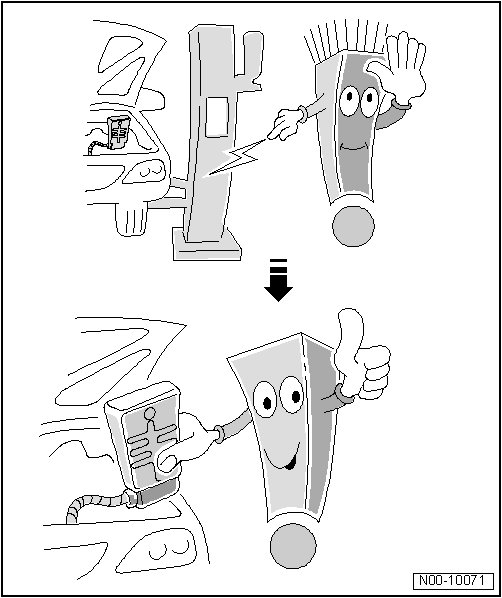 N00-10071