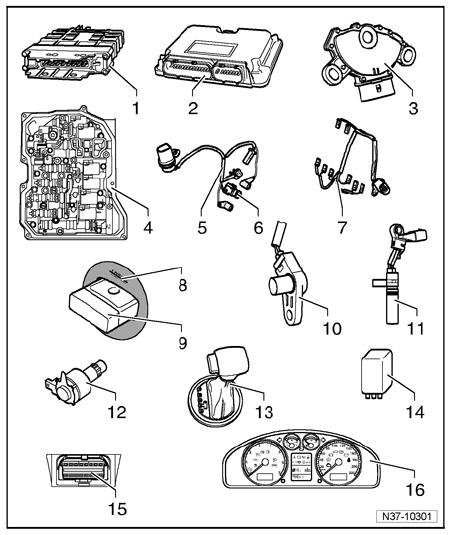 1
2
3
4
5
6
7
8
9
10
11
12
13
14
15
16
N37-10301