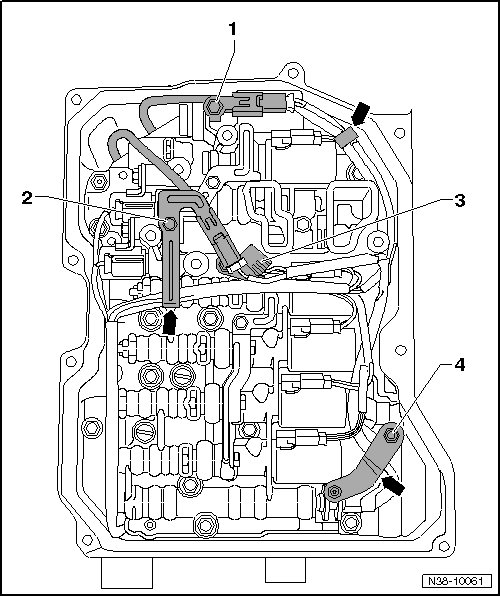 1
2
3
4
N38-10061