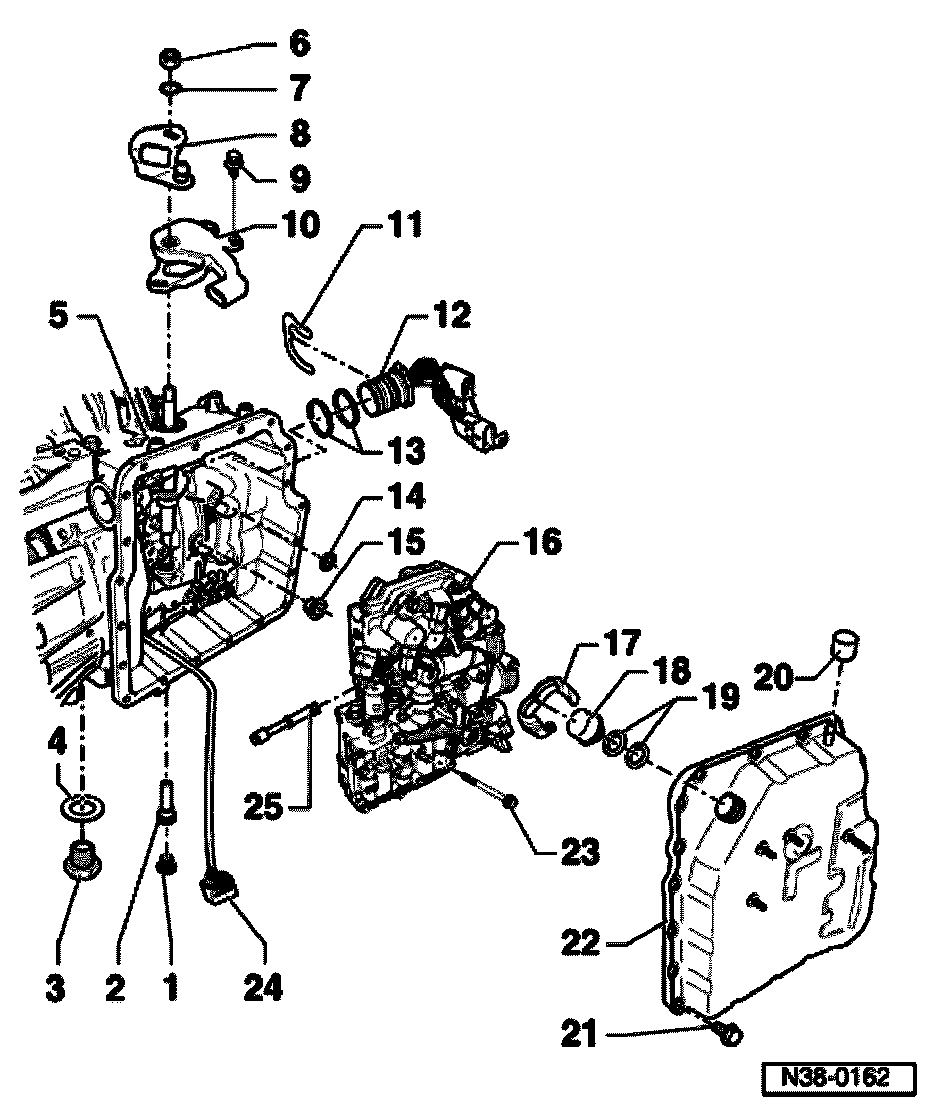 6
7
8
9
10
11
12
5
13
14
15
16
17
18
19
20
4
25
23
22
3
2
1
24
21
N38-0162