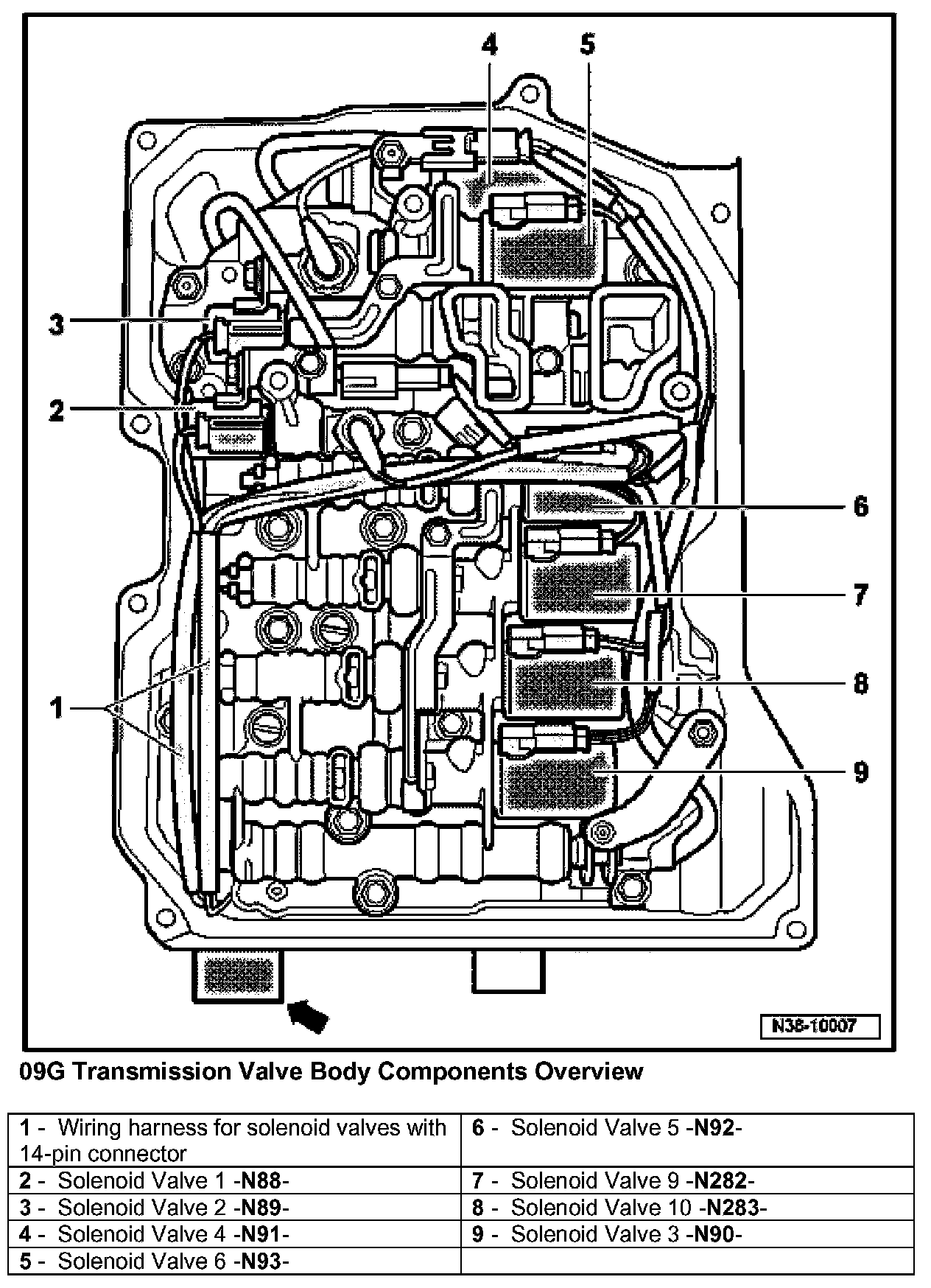 4
5
3
2
6
7
8
1
9
N38-10007

09G Transmission Valve Body Components Overview

| | |
|---|---|
| 1 - Wiring harness for solenoid valves with 14-pin connector | 6 - Solenoid Valve 5 -N92- |
| 2 - Solenoid Valve 1 -N88- | 7 - Solenoid Valve 9 -N282- |
| 3 - Solenoid Valve 2 -N89- | 8 - Solenoid Valve 10 -N283- |
| 4 - Solenoid Valve 4 -N91- | 9 - Solenoid Valve 3 -N90- |
| 5 - Solenoid Valve 6 -N93- | |