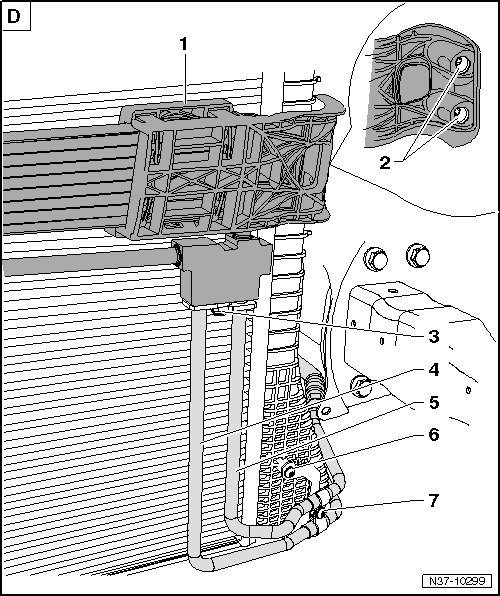 D
1
2
3
4
5
6
7
N37-10299