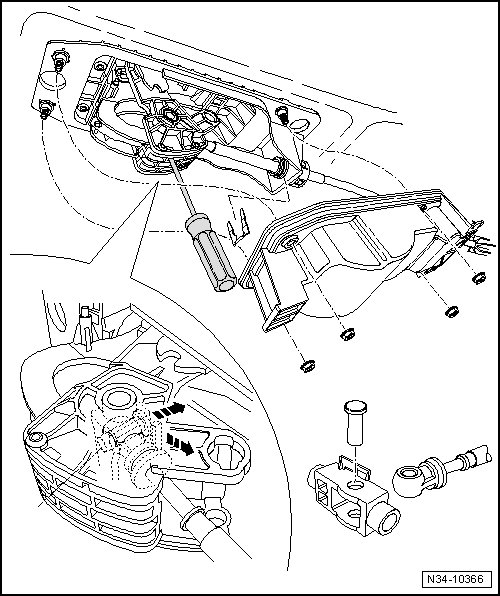 N34-10366