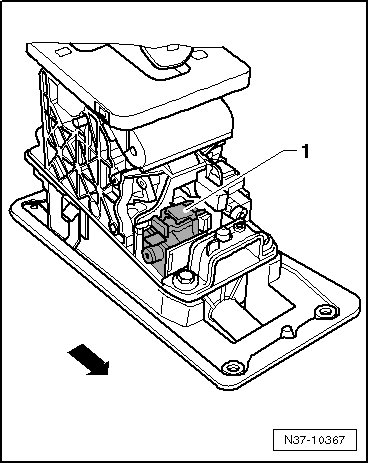 1

N37-10367