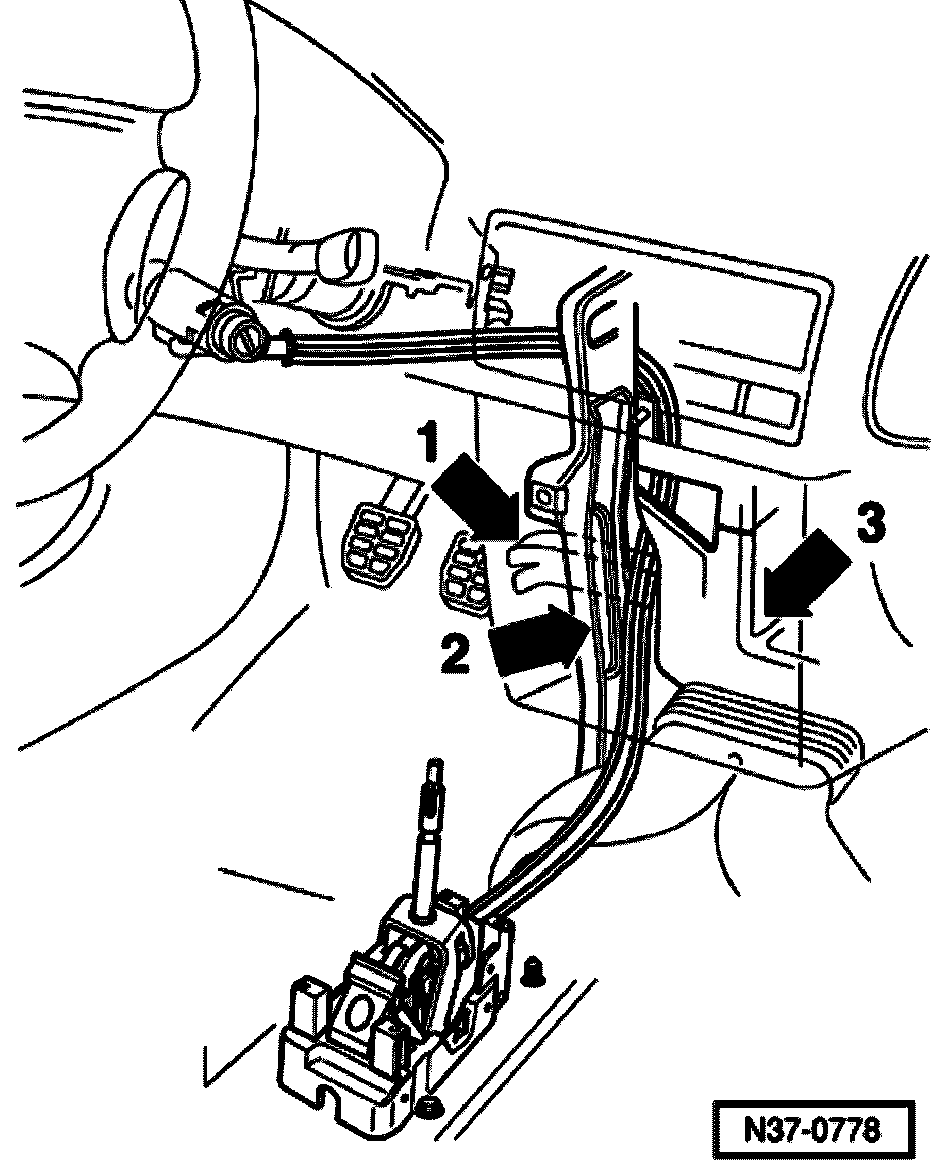 1
2
3
N37-0778