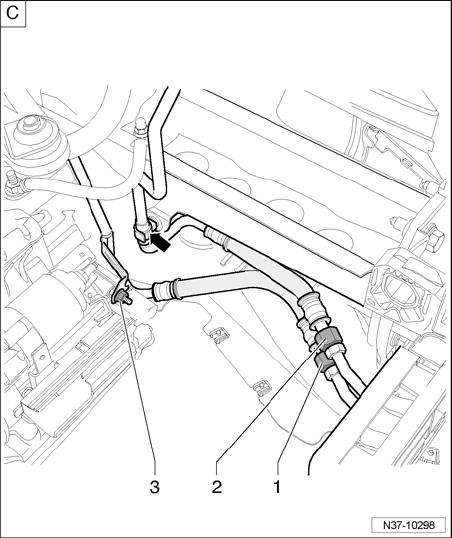 C

3

2

1

N37-10298