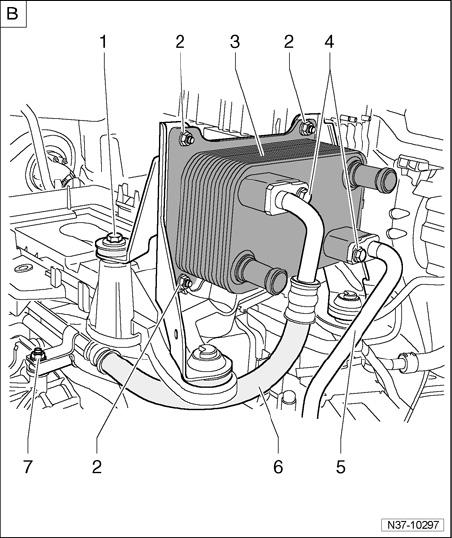 B

1
2
3
2
4

7
2
6
5

N37-10297