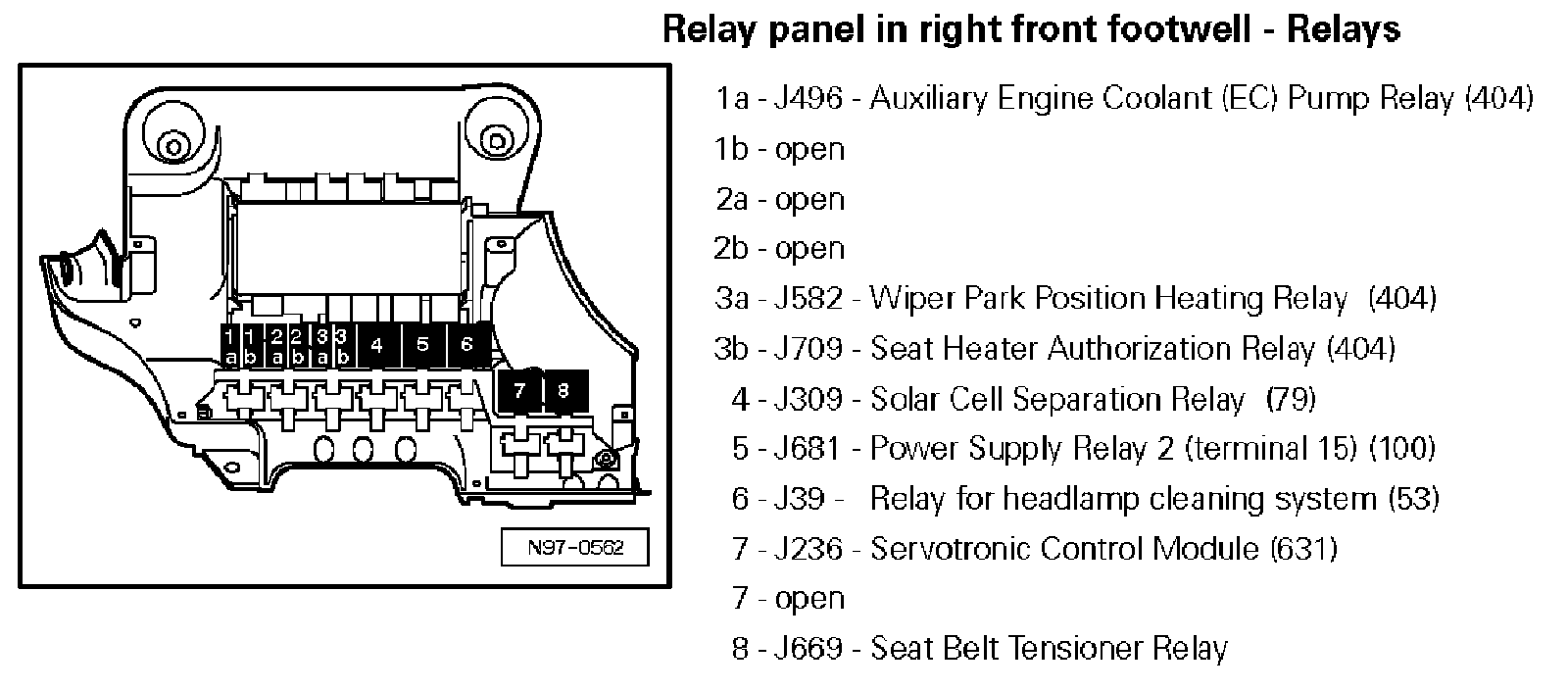 Relay panel in right front footwell - Relays

1 a 1 b 2 a 2 b 3 a 3 b 4 5 6 7 8

N97-0562

1a - J496 - Auxiliary Engine Coolant (EC) Pump Relay (404)

1b - open

2a - open

2b - open

3a - J582 - Wiper Park Position Heating Relay (404)

3b - J709 - Seat Heater Authorization Relay (404)

4 - J309 - Solar Cell Separation Relay (79)

5 - J681 - Power Supply Relay 2 (terminal 15) (100)

6 - J39 - Relay for headlamp cleaning system (53)

7 - J236 - Servotronic Control Module (631)

7 - open

8 - J669 - Seat Belt Tensioner Relay