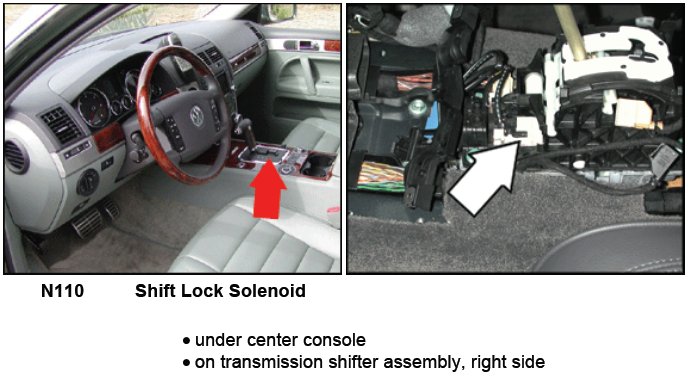 N110 Shift Lock Solenoid

• under center console
• on transmission shifter assembly, right side