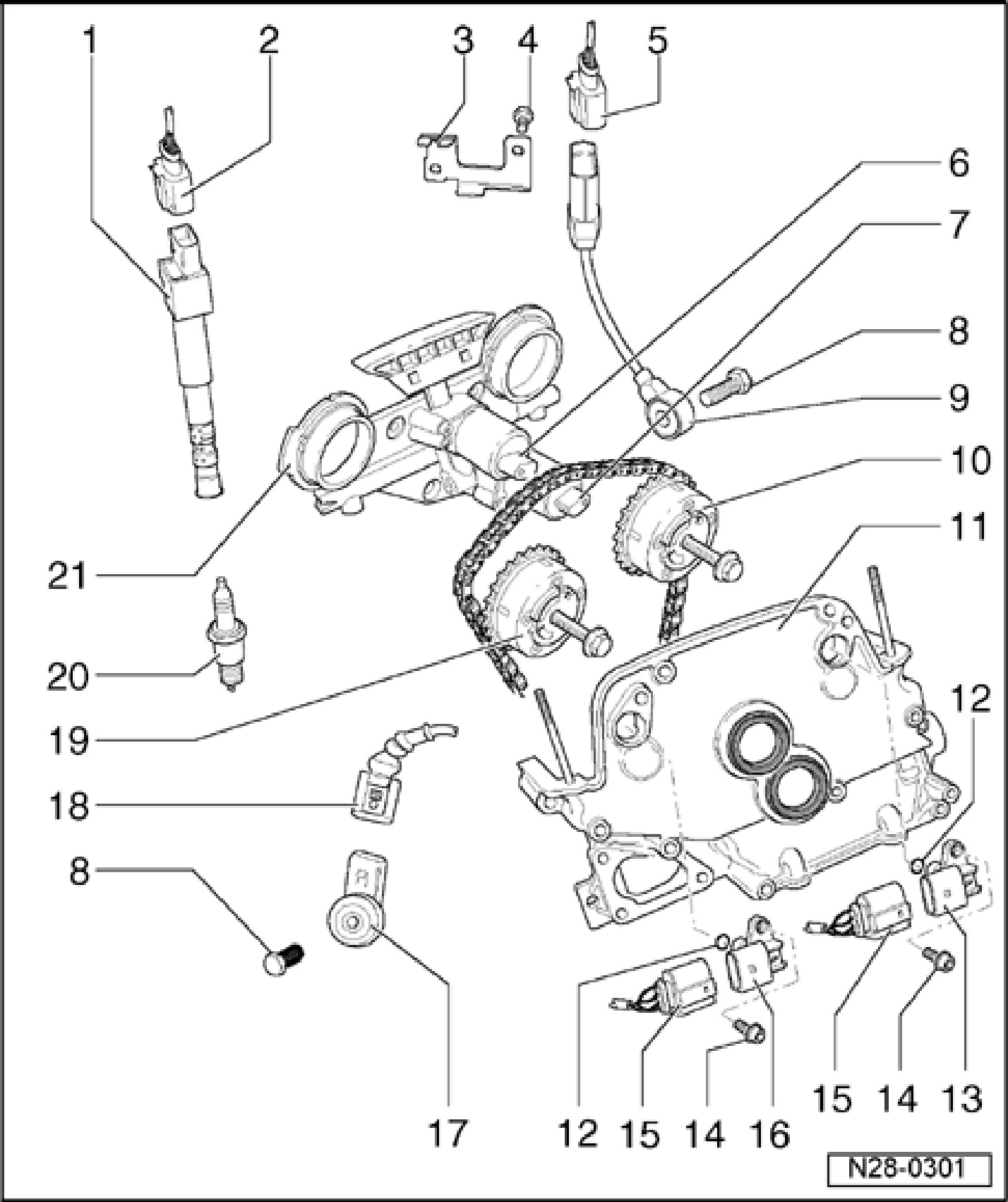 1
2
3
4
5
6
7
8
9
10
11
21
20
19
18
8
17
12
12
15
14
16
15
14
13
N28-0301