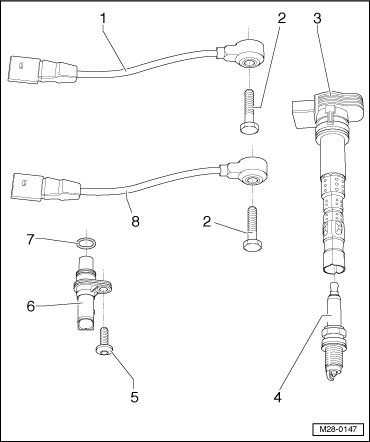 1
2
3
8
2
7
6
5
4
M28-0147