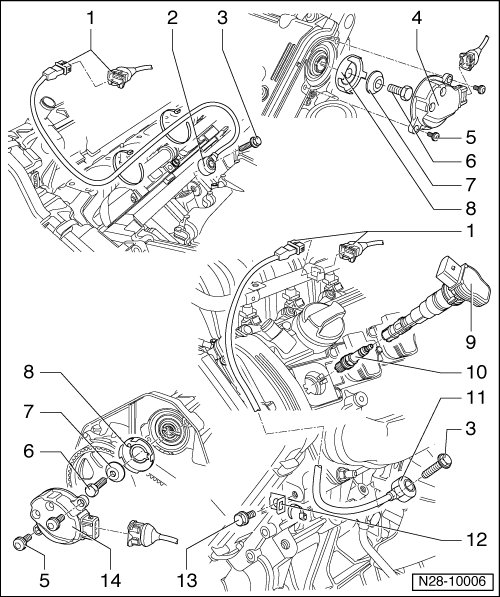 1
2
3
4
5
6
7
8
1
9
10
11
3
8
7
6
12
5
14
13
N28-10006