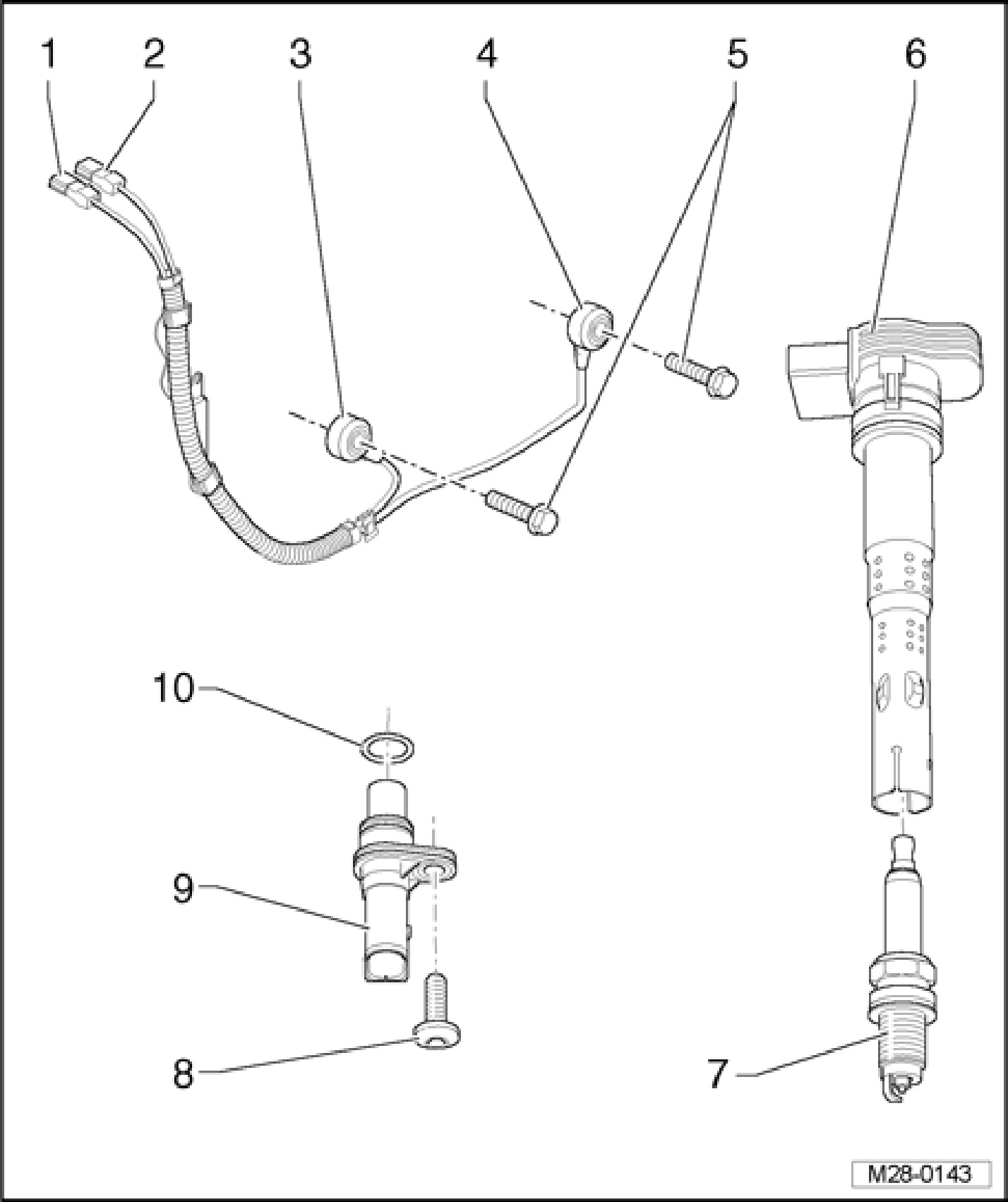 1
2
3
4
5
6
10
9
8
7
M28-0143