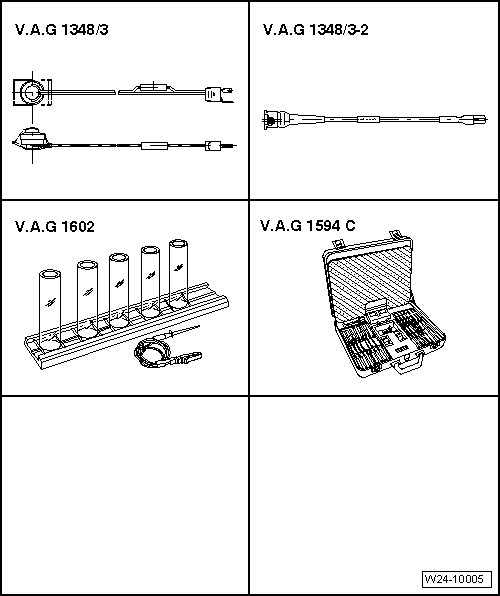 V.A.G 1348/3

V.A.G 1348/3-2

V.A.G 1602

V.A.G 1594 C

W24-10005