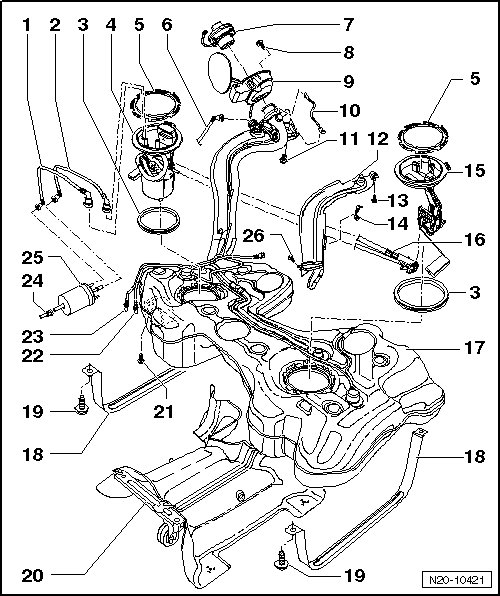 1 2 3 4 5 6
7
8
9
10
5
11 12
15
13
14
26
16
25
24
3
23
22
17
21
19
18
18
20
19
N20-10421