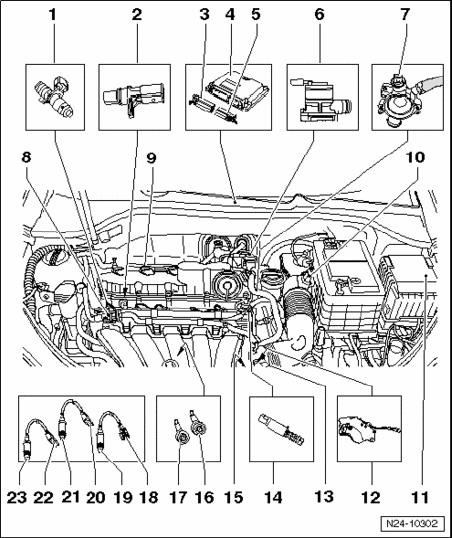 1 2 3 4 5 6 7

8 9 10

23 22 21 20 19 18 17 16 15 14 13 12 11

N24-10302