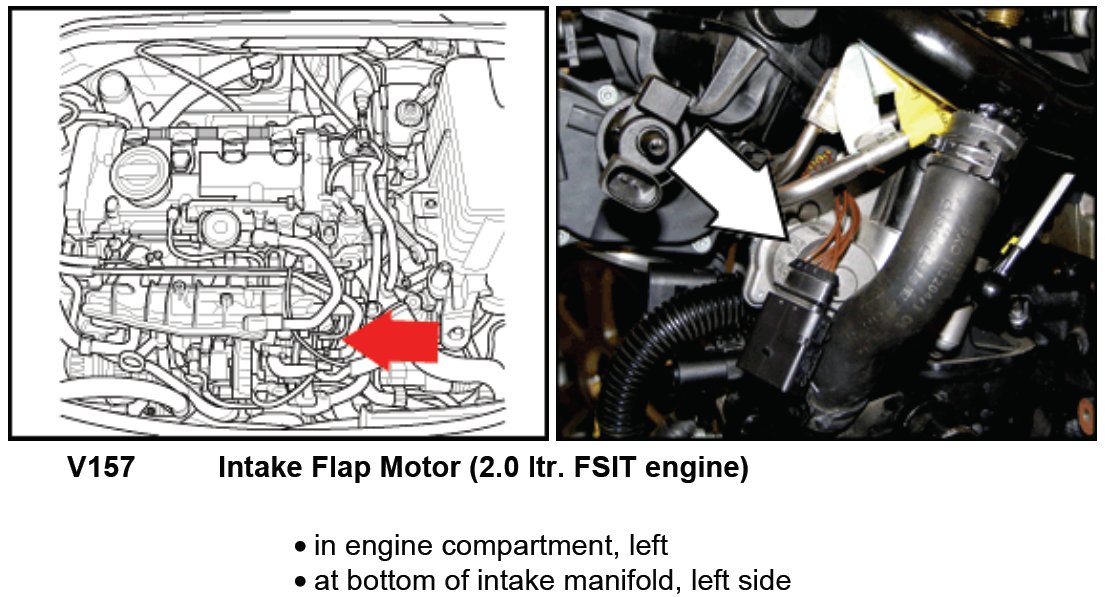 V157 Intake Flap Motor (2.0 ltr. FSIT engine)

• in engine compartment, left
• at bottom of intake manifold, left side