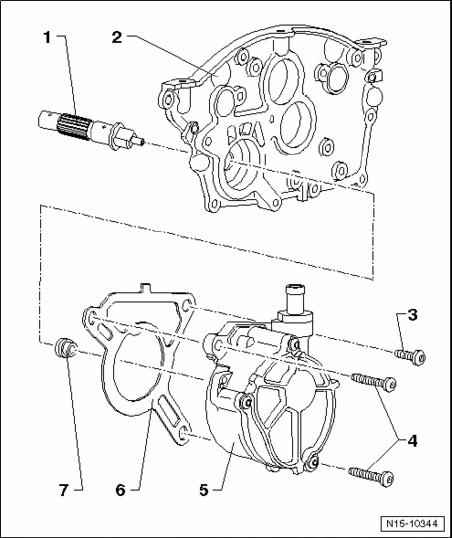 1
2
3
4
7
6
5
N15-10344