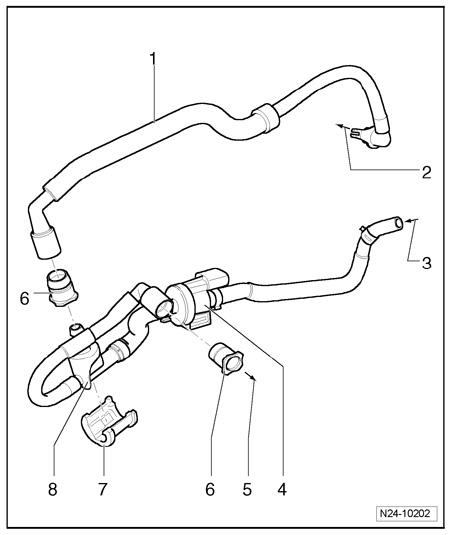 1
2
3
6
8
7
6
5
4
N24-10202