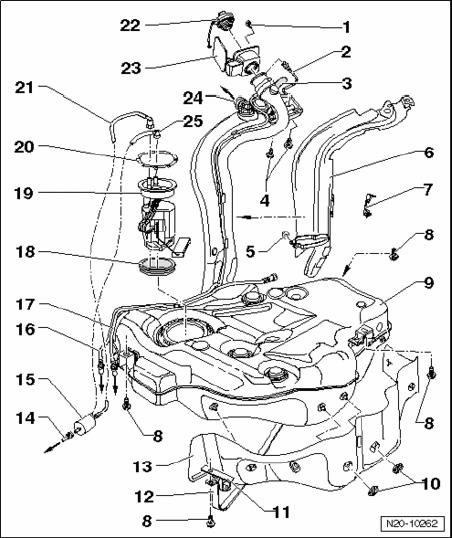 22
1
2
23
3
21
24
25
20
6
4
19
7
5
8
18
9
17
16
15
8
14
8
13
10
12
11
8
N20-10262