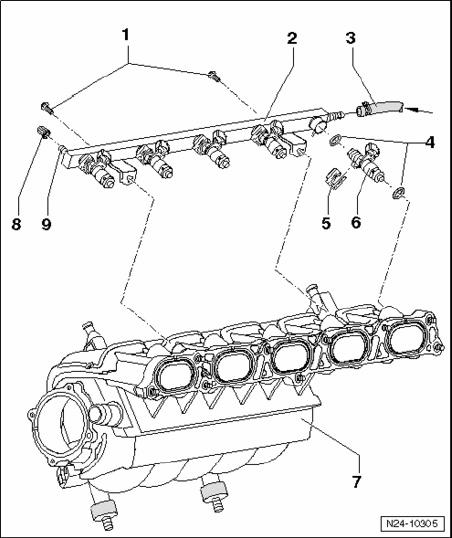 1
2
3
4
8
9
5
6
7
N24-10305