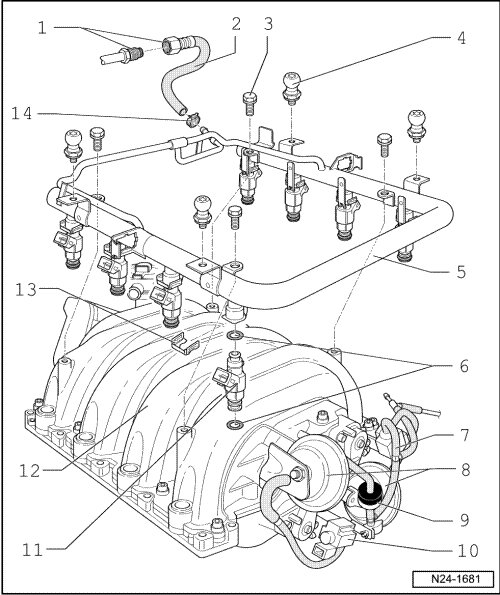 1
2
3
4
14
5
13
6
7
8
9
10
12
11
N24-1681