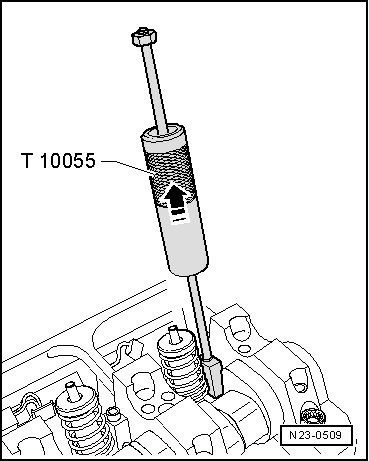 T 10055

N23-0509