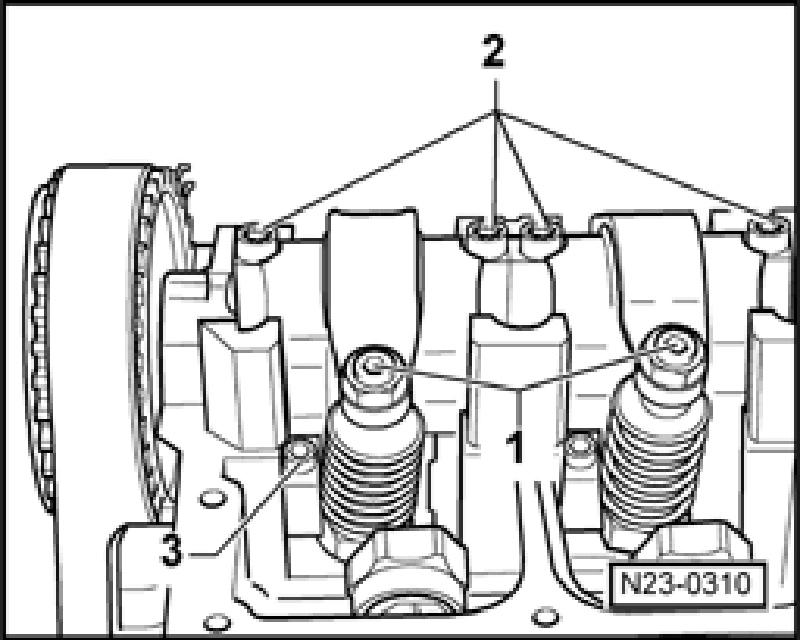 2

1

3

N23-0310