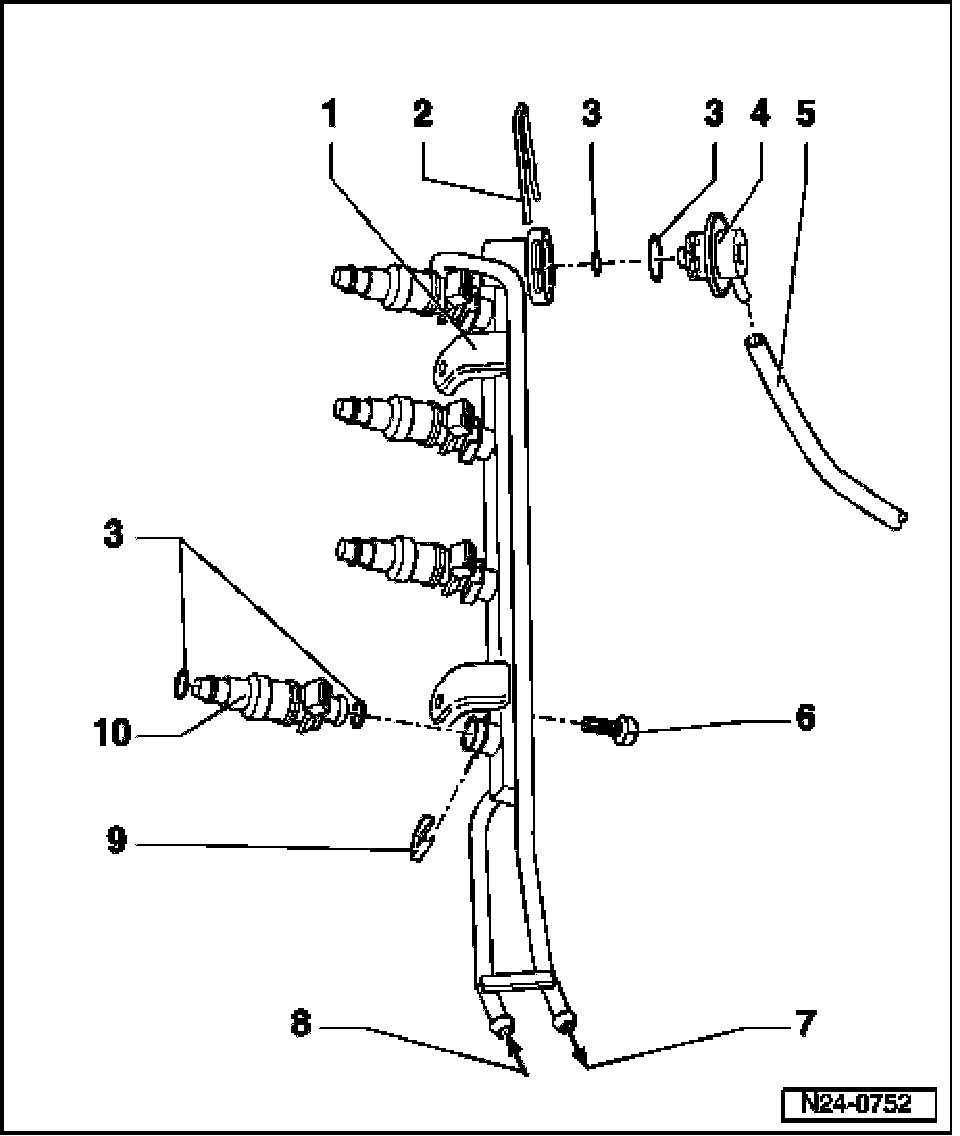 1
2
3
3
4
5
3
10
6
9
8
7
N24-0752