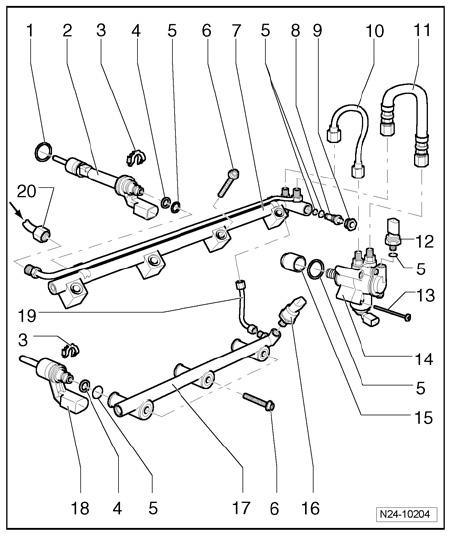 1 2 3 4 5 6 7 5 8 9 10 11

20

12

5

13

19

3

14

5

15

18 4 5 17 6 16

N24-10204