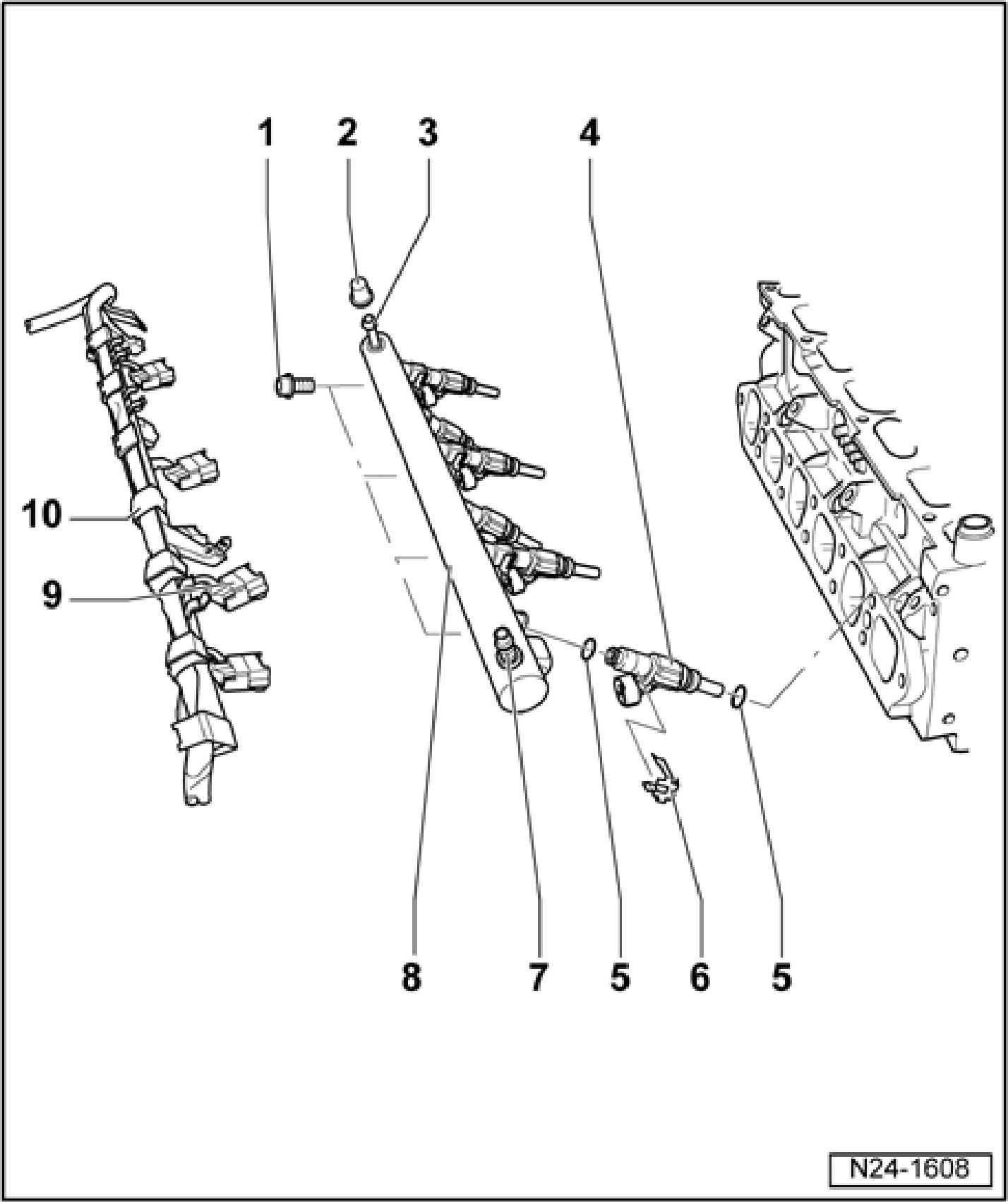 1
2
3
4
10
9
8
7
5
6
5
N24-1608